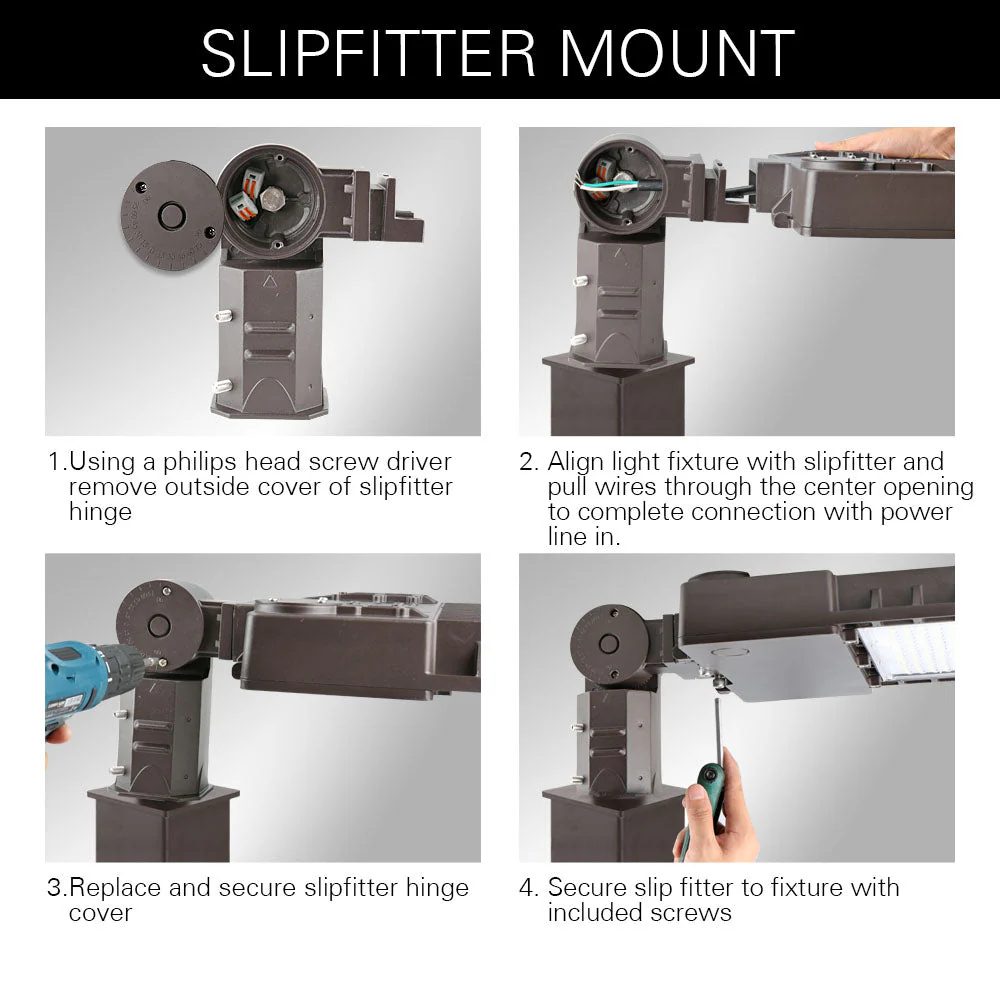 SLIPFITTER MOUNT

1.Using a philips head screw driver remove outside cover of slipfitter hinge

2. Align light fixture with slipfitter and pull wires through the center opening to complete connection with power line in.

3.Replace and secure slipfitter hinge cover

4. Secure slip fitter to fixture with included screws