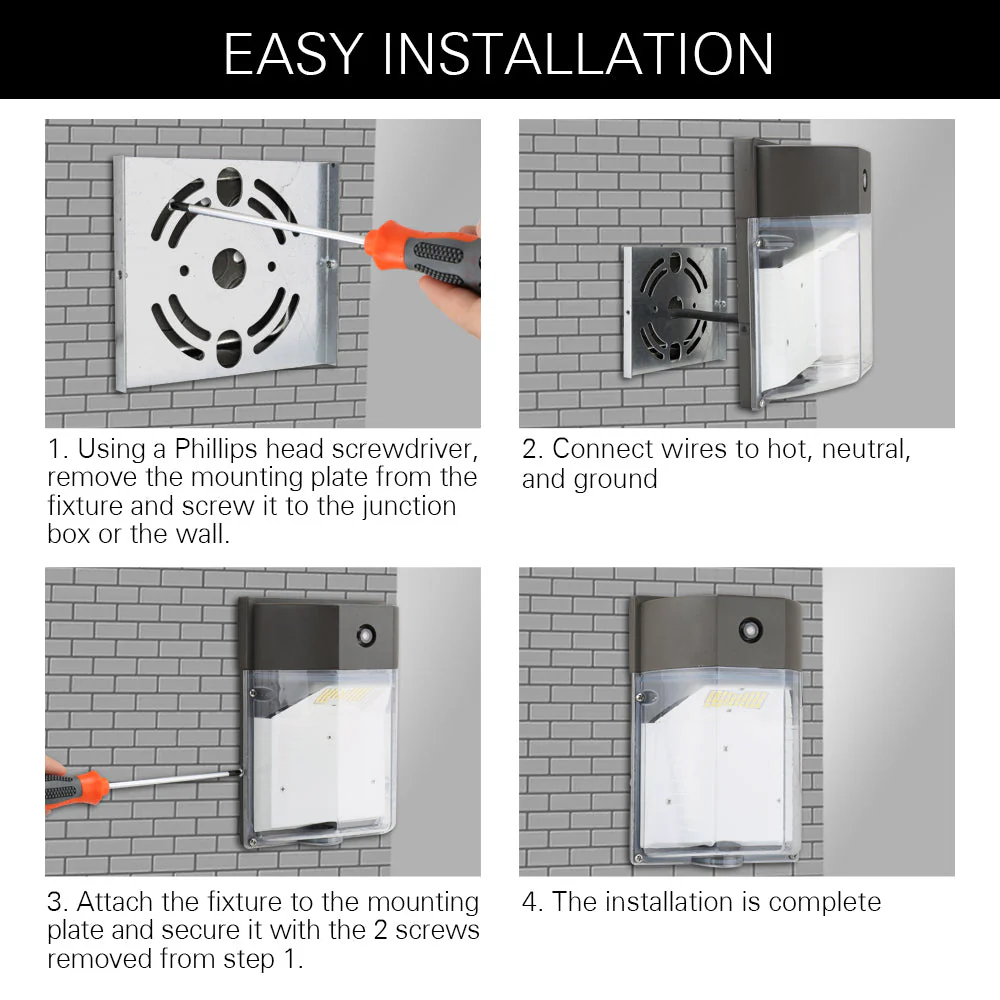 EASY INSTALLATION

1. Using a Phillips head screwdriver, remove the mounting plate from the fixture and screw it to the junction box or the wall.

2. Connect wires to hot, neutral, and ground

3. Attach the fixture to the mounting plate and secure it with the 2 screws removed from step 1.

4. The installation is complete